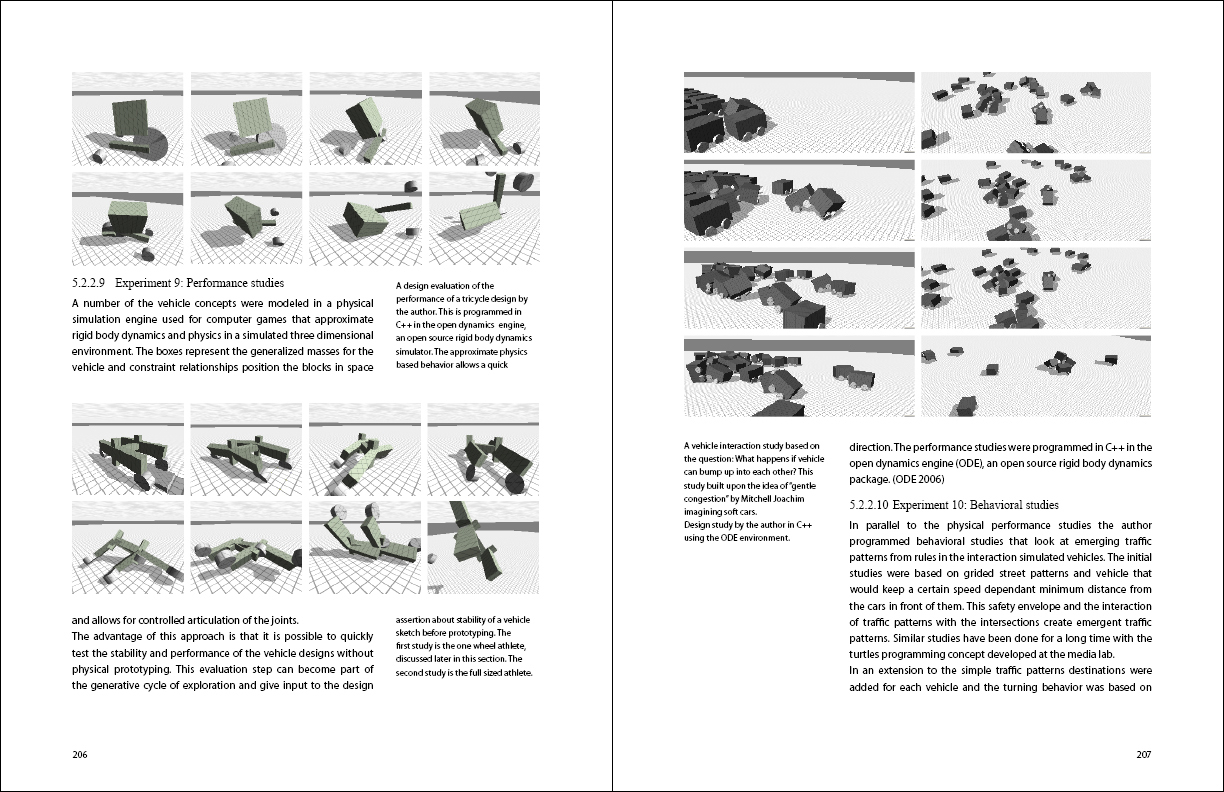 5.2.2.9 Experiment 9: Performance studies

A number of the vehicle concepts were modeled in a physical simulation engine used for computer games that approximate rigid body dynamics and physics in a simulated three dimensional environment. The boxes represent the generalized masses for the vehicle and constraint relationships position the blocks in space

A design evaluation of the performance of a tricycle design by the author. This is programmed in C++ in the open dynamics engine, an open source rigid body dynamics simulator. The approximate physics based behavior allows a quick

and allows for controlled articulation of the joints.
The advantage of this approach is that it is possible to quickly test the stability and performance of the vehicle designs without physical prototyping. This evaluation step can become part of the generative cycle of exploration and give input to the design

assertion about stability of a vehicle sketch before prototyping. The first study is the one wheel athlete, discussed later in this section. The second study is the full sized athlete.

206

A vehicle interaction study based on the question: What happens if vehicle can bump up into each other? This study built upon the idea of "gentle congestion" by Mitchell Joachim imagining soft cars.
Design study by the author in C++ using the ODE environment.

direction. The performance studies were programmed in C++ in the open dynamics engine (ODE), an open source rigid body dynamics package. (ODE 2006)

5.2.2.10 Experiment 10: Behavioral studies

In parallel to the physical performance studies the author programmed behavioral studies that look at emerging traffic patterns from rules in the interaction simulated vehicles. The initial studies were based on grided street patterns and vehicle that would keep a certain speed dependant minimum distance from the cars in front of them. This safety envelope and the interaction of traffic patterns with the intersections create emergent traffic patterns. Similar studies have been done for a long time with the turtles programming concept developed at the media lab.
In an extension to the simple traffic patterns destinations were added for each vehicle and the turning behavior was based on

207