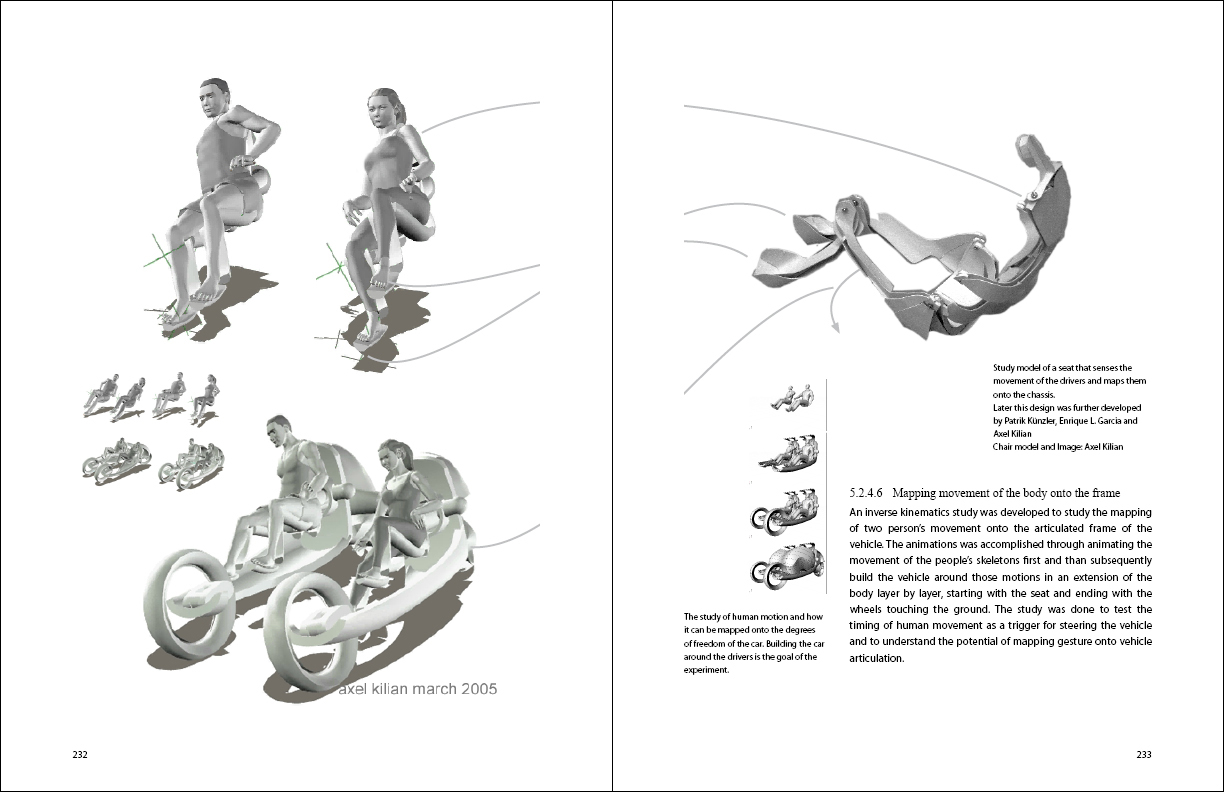 axel kilian march 2005

232

Study model of a seat that senses the movement of the drivers and maps them onto the chassis.
Later this design was further developed by Patrik Künzler, Enrique L. Garcia and Axel Kilian
Chair model and Image: Axel Kilian

5.2.4.6 Mapping movement of the body onto the frame

An inverse kinematics study was developed to study the mapping of two person's movement onto the articulated frame of the vehicle. The animations was accomplished through animating the movement of the people's skeletons first and than subsequently build the vehicle around those motions in an extension of the body layer by layer, starting with the seat and ending with the wheels touching the ground. The study was done to test the timing of human movement as a trigger for steering the vehicle and to understand the potential of mapping gesture onto vehicle articulation.

The study of human motion and how it can be mapped onto the degrees of freedom of the car. Building the car around the drivers is the goal of the experiment.

233