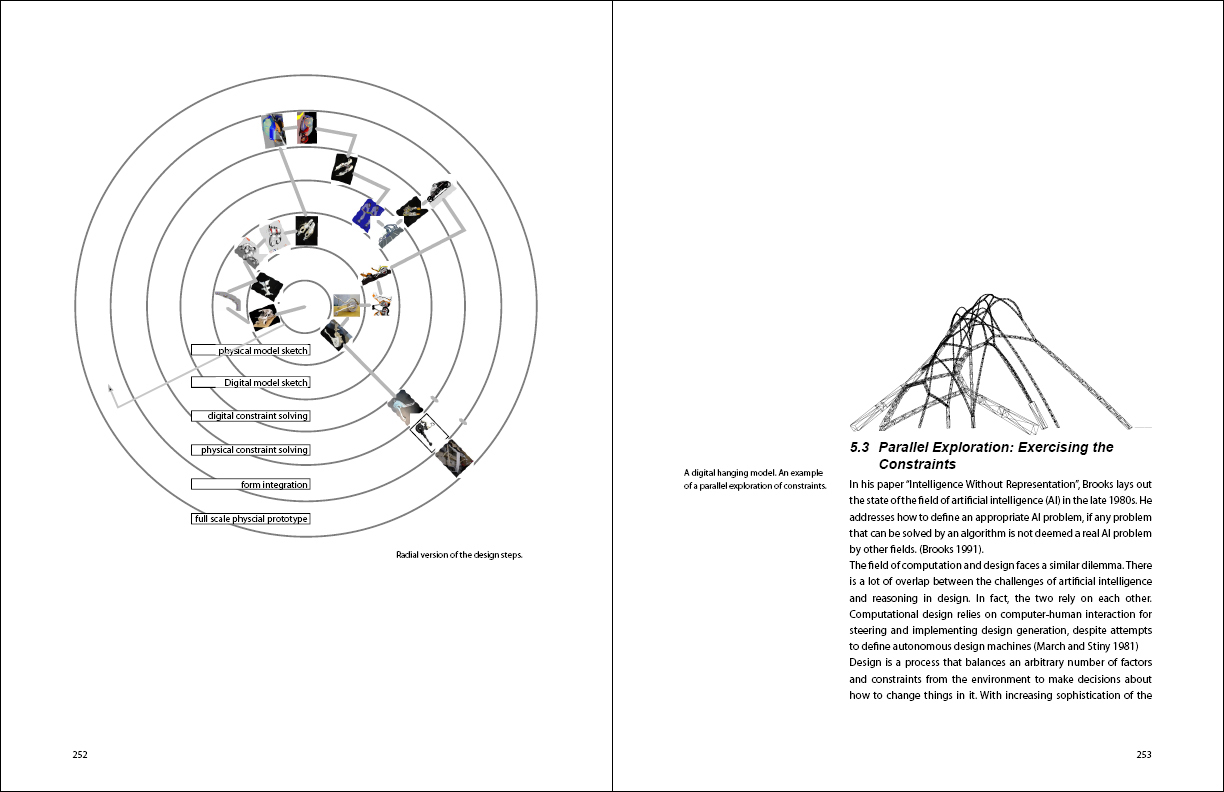 physical model sketch

Digital model sketch

digital constraint solving

physical constraint solving

form integration

full scale physcial prototype

Radial version of the design steps.

252

A digital hanging model. An example of a parallel exploration of constraints.

5.3 Parallel Exploration: Exercising the Constraints

In his paper "Intelligence Without Representation", Brooks lays out the state of the field of artificial intelligence (AI) in the late 1980s. He addresses how to define an appropriate AI problem, if any problem that can be solved by an algorithm is not deemed a real AI problem by other fields. (Brooks 1991).

The field of computation and design faces a similar dilemma. There is a lot of overlap between the challenges of artificial intelligence and reasoning in design. In fact, the two rely on each other. Computational design relies on computer-human interaction for steering and implementing design generation, despite attempts to define autonomous design machines (March and Stiny 1981)

Design is a process that balances an arbitrary number of factors and constraints from the environment to make decisions about how to change things in it. With increasing sophistication of the

253