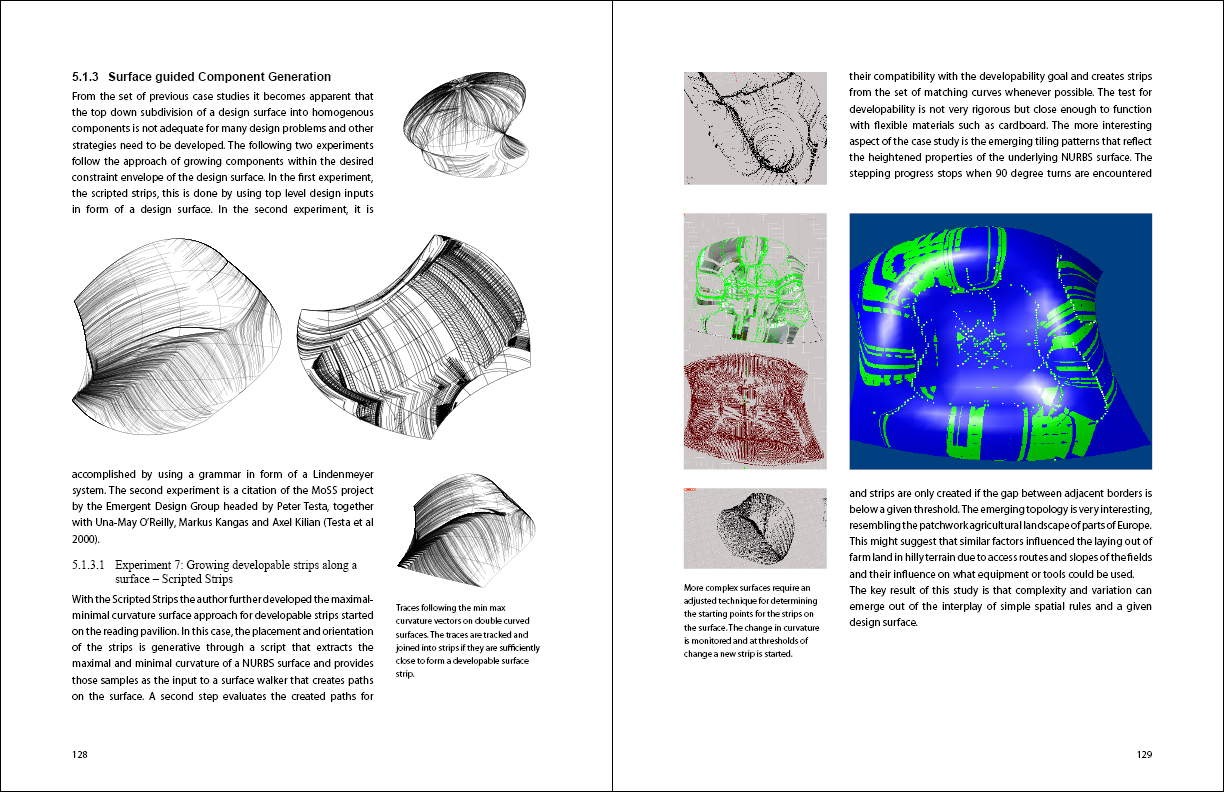 5.1.3 Surface guided Component Generation

From the set of previous case studies it becomes apparent that the top down subdivision of a design surface into homogenous components is not adequate for many design problems and other strategies need to be developed. The following two experiments follow the approach of growing components within the desired constraint envelope of the design surface. In the first experiment, the scripted strips, this is done by using top level design inputs in form of a design surface. In the second experiment, it is

accomplished by using a grammar in form of a Lindenmeyer system. The second experiment is a citation of the MoSS project by the Emergent Design Group headed by Peter Testa, together with Una-May O'Reilly, Markus Kangas and Axel Kilian (Testa et al 2000).

5.1.3.1 Experiment 7: Growing developable strips along a surface – Scripted Strips

With the Scripted Strips the author further developed the maximal-minimal curvature surface approach for developable strips started on the reading pavilion. In this case, the placement and orientation of the strips is generative through a script that extracts the maximal and minimal curvature of a NURBS surface and provides those samples as the input to a surface walker that creates paths on the surface. A second step evaluates the created paths for

Traces following the min max curvature vectors on double curved surfaces. The traces are tracked and joined into strips if they are sufficiently close to form a developable surface strip.

128

their compatibility with the developability goal and creates strips from the set of matching curves whenever possible. The test for developability is not very rigorous but close enough to function with flexible materials such as cardboard. The more interesting aspect of the case study is the emerging tiling patterns that reflect the heightened properties of the underlying NURBS surface. The stepping progress stops when 90 degree turns are encountered

and strips are only created if the gap between adjacent borders is below a given threshold. The emerging topology is very interesting, resembling the patchwork agricultural landscape of parts of Europe. This might suggest that similar factors influenced the laying out of farm land in hilly terrain due to access routes and slopes of the fields and their influence on what equipment or tools could be used.
The key result of this study is that complexity and variation can emerge out of the interplay of simple spatial rules and a given design surface.

More complex surfaces require an adjusted technique for determining the starting points for the strips on the surface. The change in curvature is monitored and at thresholds of change a new strip is started.

129